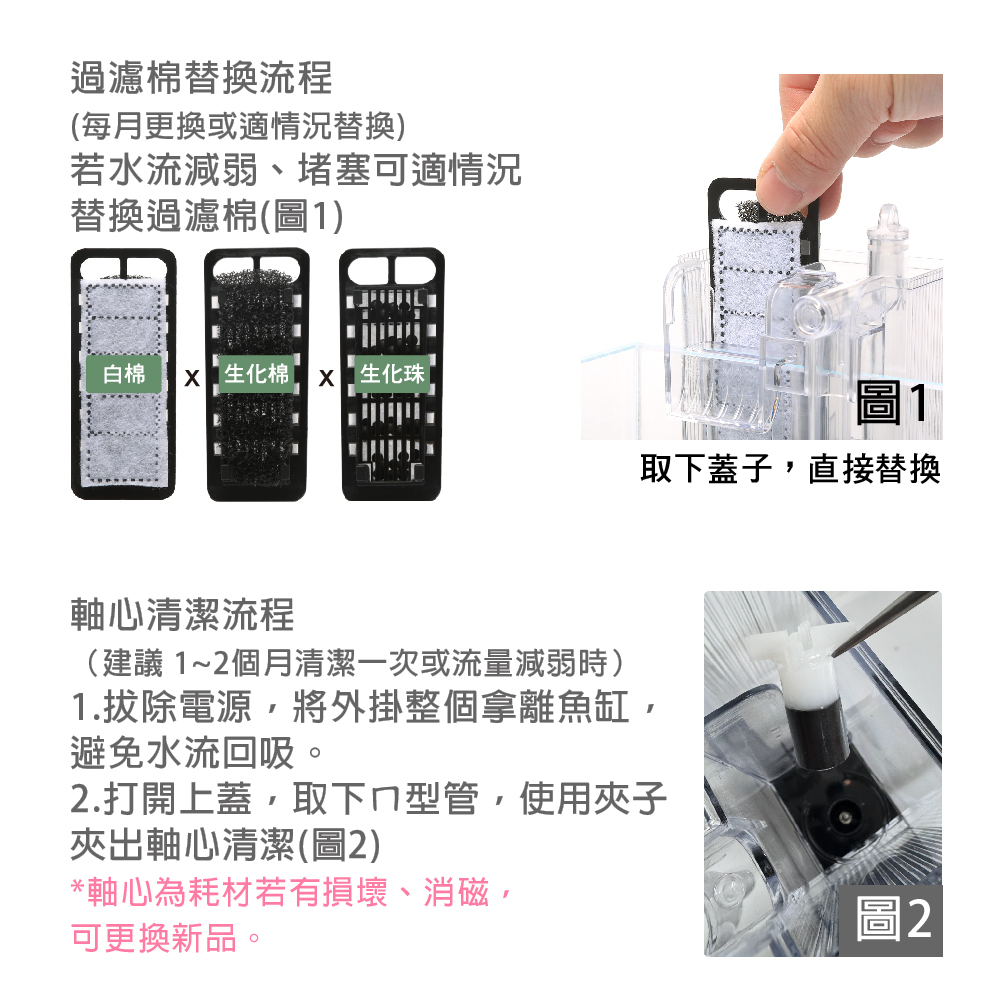 過濾棉替換流程
(每月更換或適情況替換)
若水流減弱、堵塞可適情況替換過濾棉(圖1)

白棉 x 生化棉 x 生化珠

圖1
取下蓋子，直接替換

軸心清潔流程
（建議 1~2個月清潔一次或流量減弱時）
1.拔除電源，將外掛整個拿離魚缸，避免水流回吸。
2.打開上蓋，取下ㄇ型管，使用夾子夾出軸心清潔(圖2)
*軸心為耗材若有損壞、消磁，可更換新品。

圖2